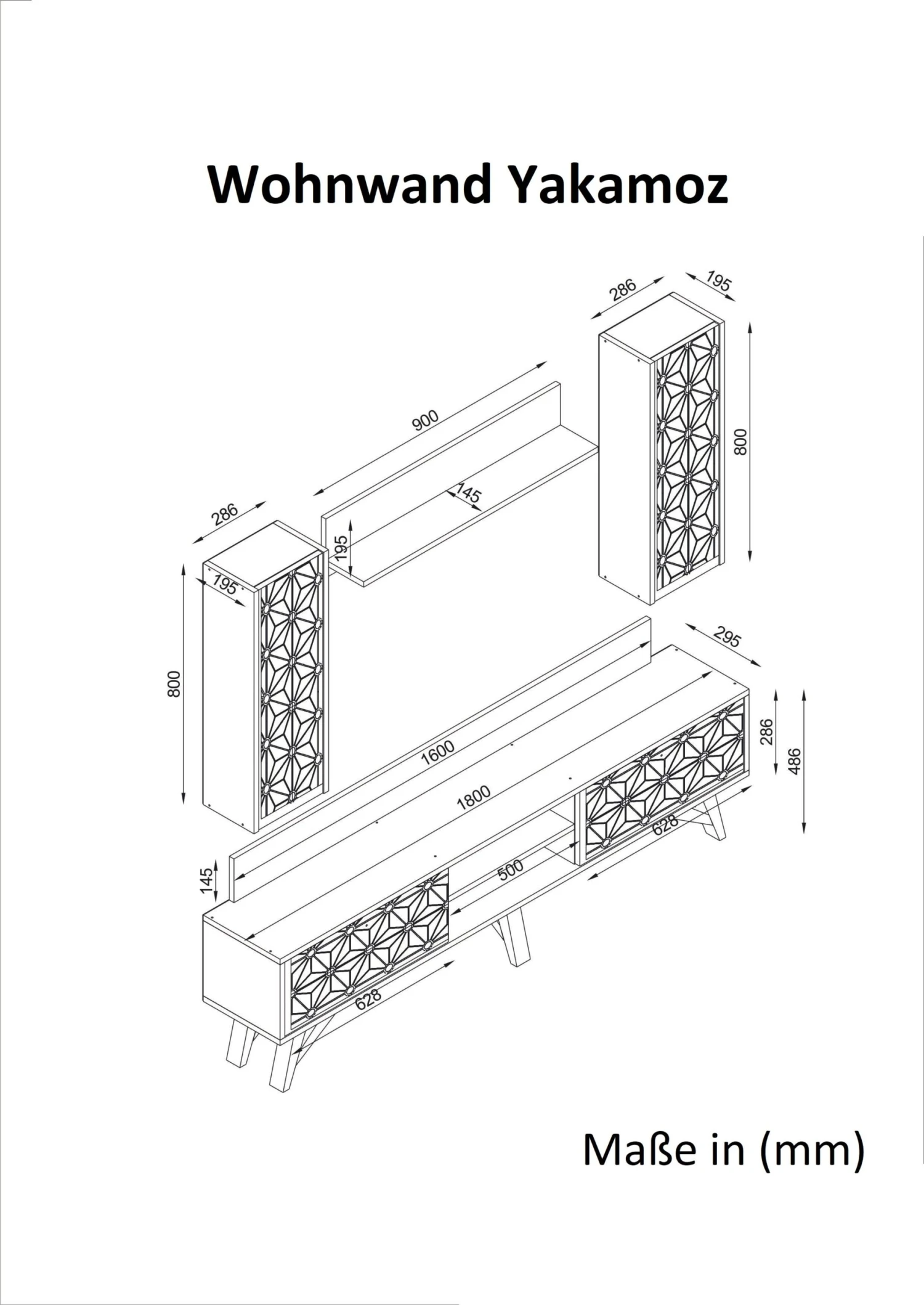 Wohnwand Yakamoz

286
195
900
800
145
286
195
195
800
295
1600
286
486
1800
628
145
500
628

Maße in (mm)